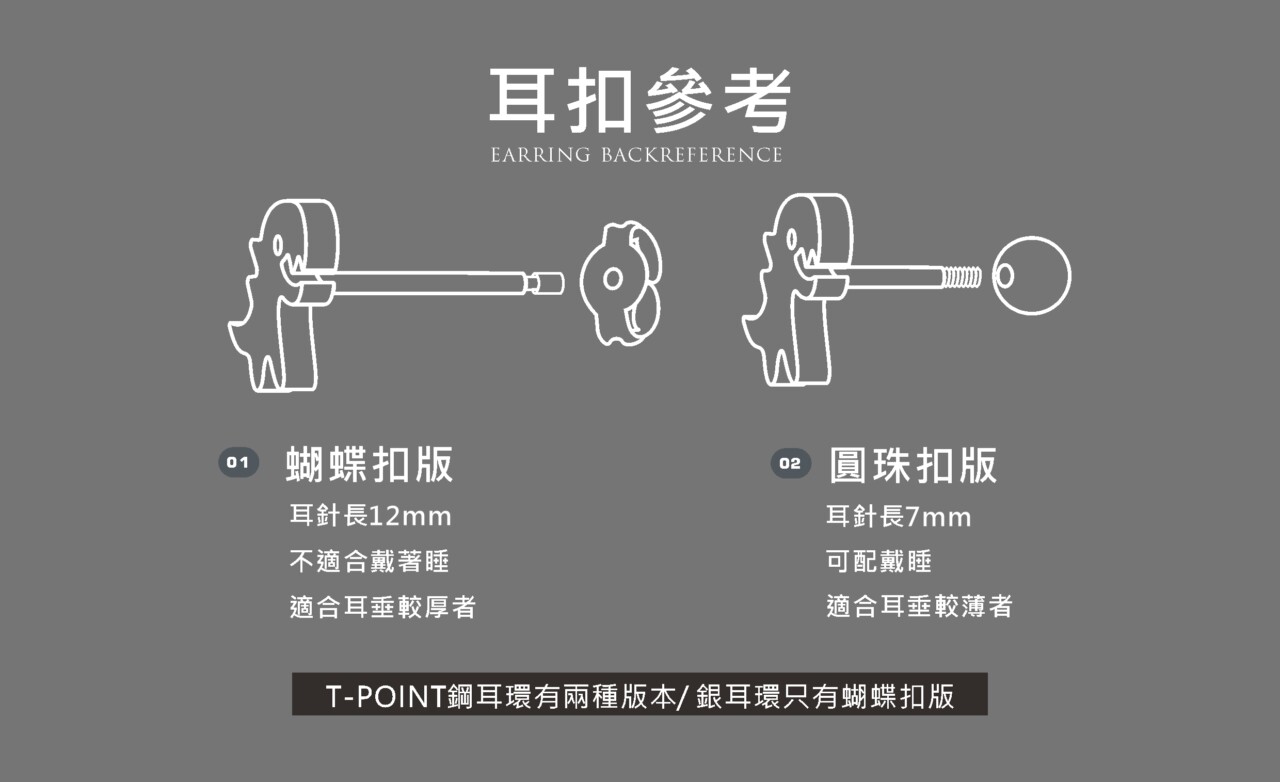 耳扣參考
EARRING BACKREFERENCE

01 蝴蝶扣版
耳針長12mm
不適合戴著睡
適合耳垂較厚者

02 圓珠扣版
耳針長7mm
可配戴睡
適合耳垂較薄者

T-POINT鋼耳環有兩種版本/ 銀耳環只有蝴蝶扣版