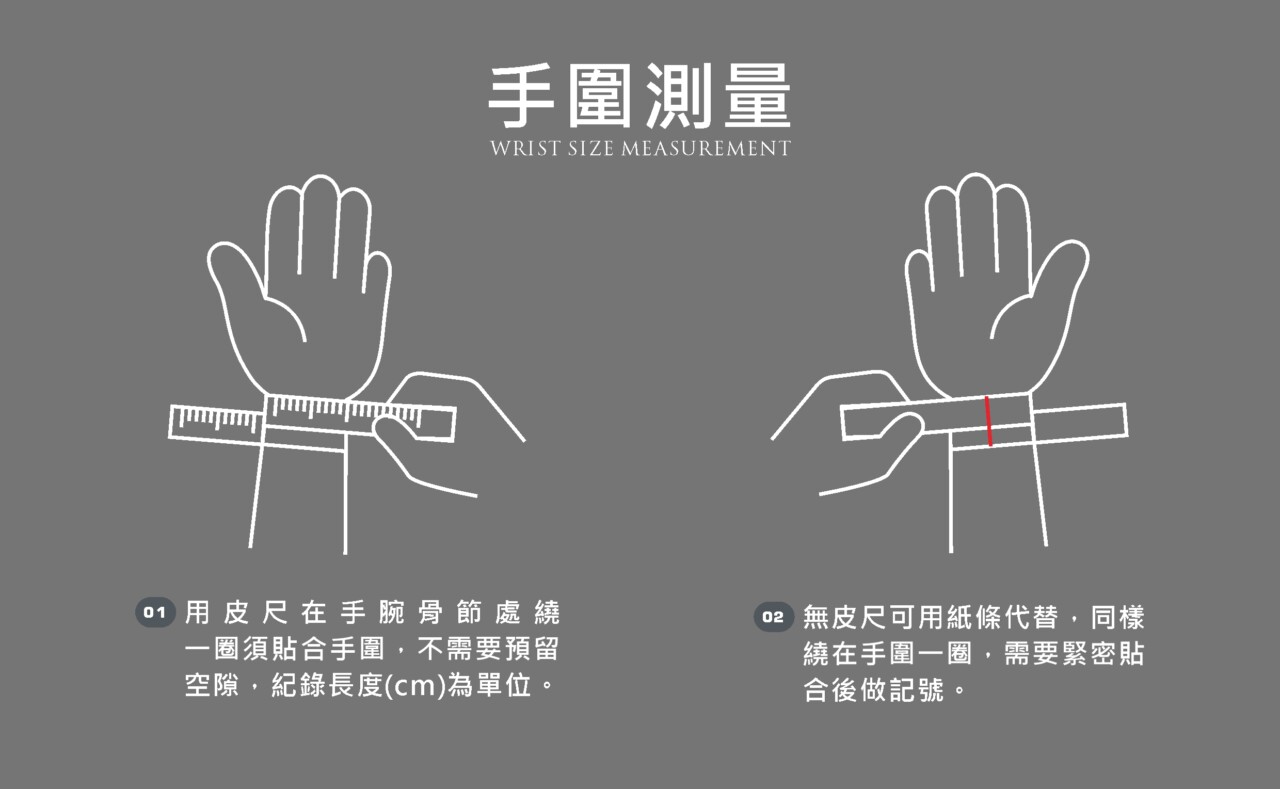 手圍測量
WRIST SIZE MEASUREMENT

01 用皮尺在手腕骨節處繞一圈須貼合手圍，不需要預留空隙，紀錄長度(cm)為單位。

02 無皮尺可用紙條代替，同樣繞在手圍一圈，需要緊密貼合後做記號。