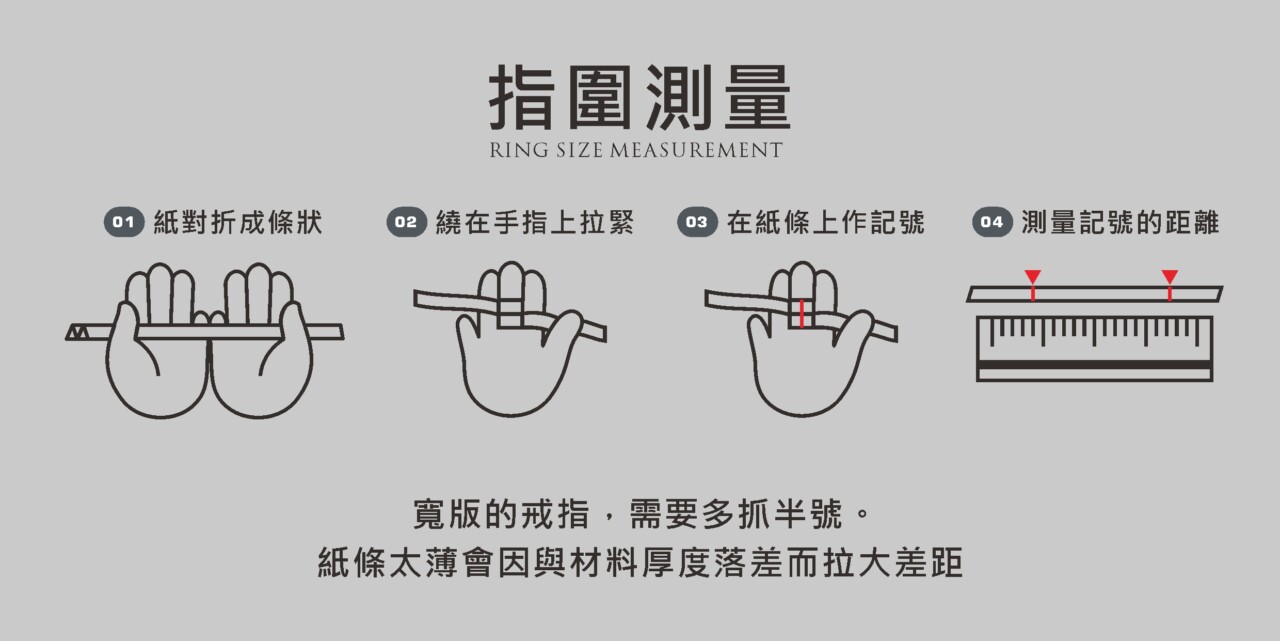 指圍測量
RING SIZE MEASUREMENT

01 紙對折成條狀

02 繞在手指上拉緊

03 在紙條上作記號

04 測量記號的距離

寬版的戒指，需要多抓半號。
紙條太薄會因與材料厚度落差而拉大差距