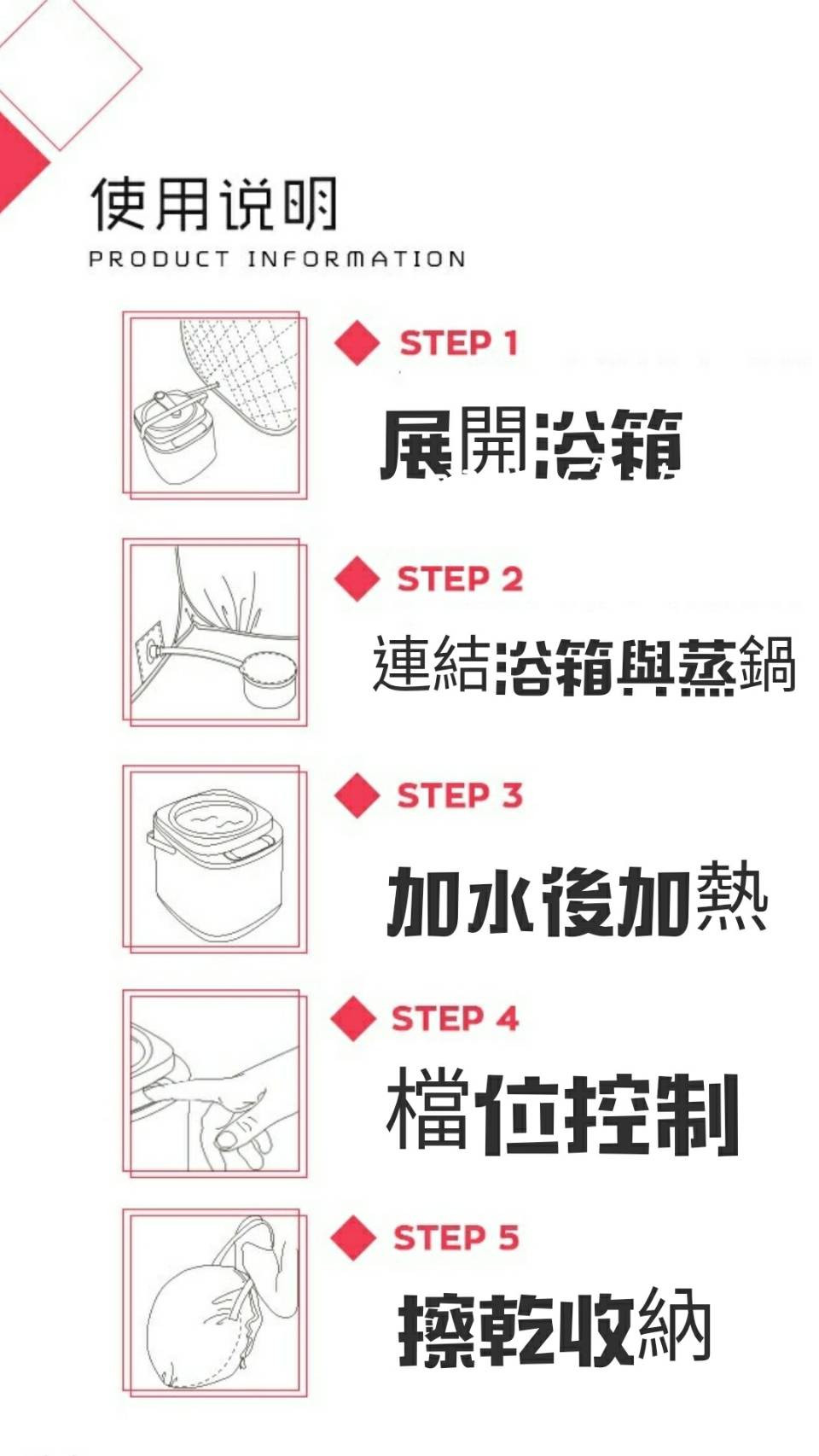 使用说明
PRODUCT INFORMATION

STEP 1
展開浴箱

STEP 2
連結浴箱與蒸鍋

STEP 3
加水後加熱

STEP 4
檔位控制

STEP 5
擦乾收納