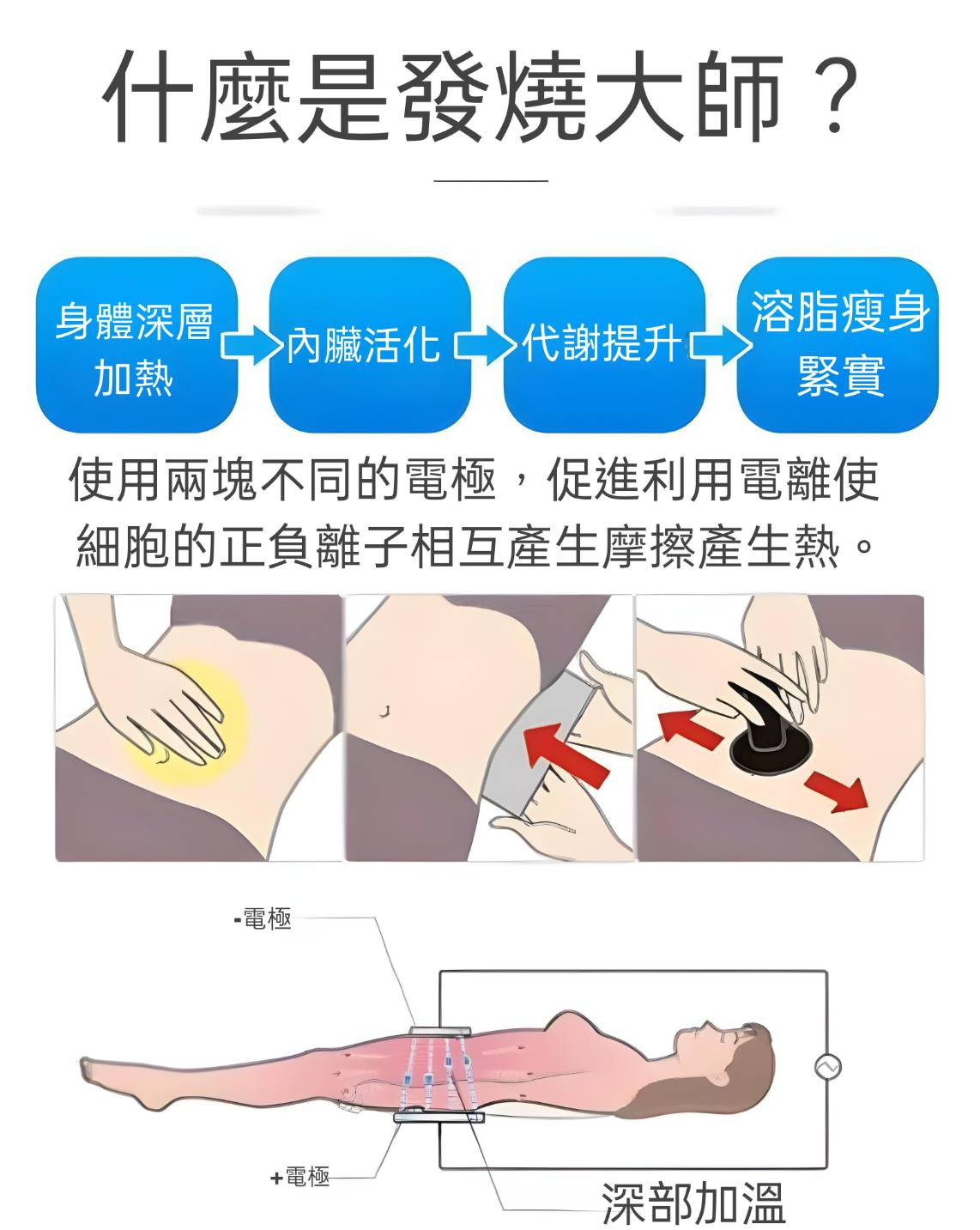 什麼是發燒大師？

身體深層加熱

內臟活化

代謝提升

溶脂瘦身緊實

使用兩塊不同的電極，促進利用電離使細胞的正負離子相互產生摩擦產生熱。

-電極

+電極

深部加溫