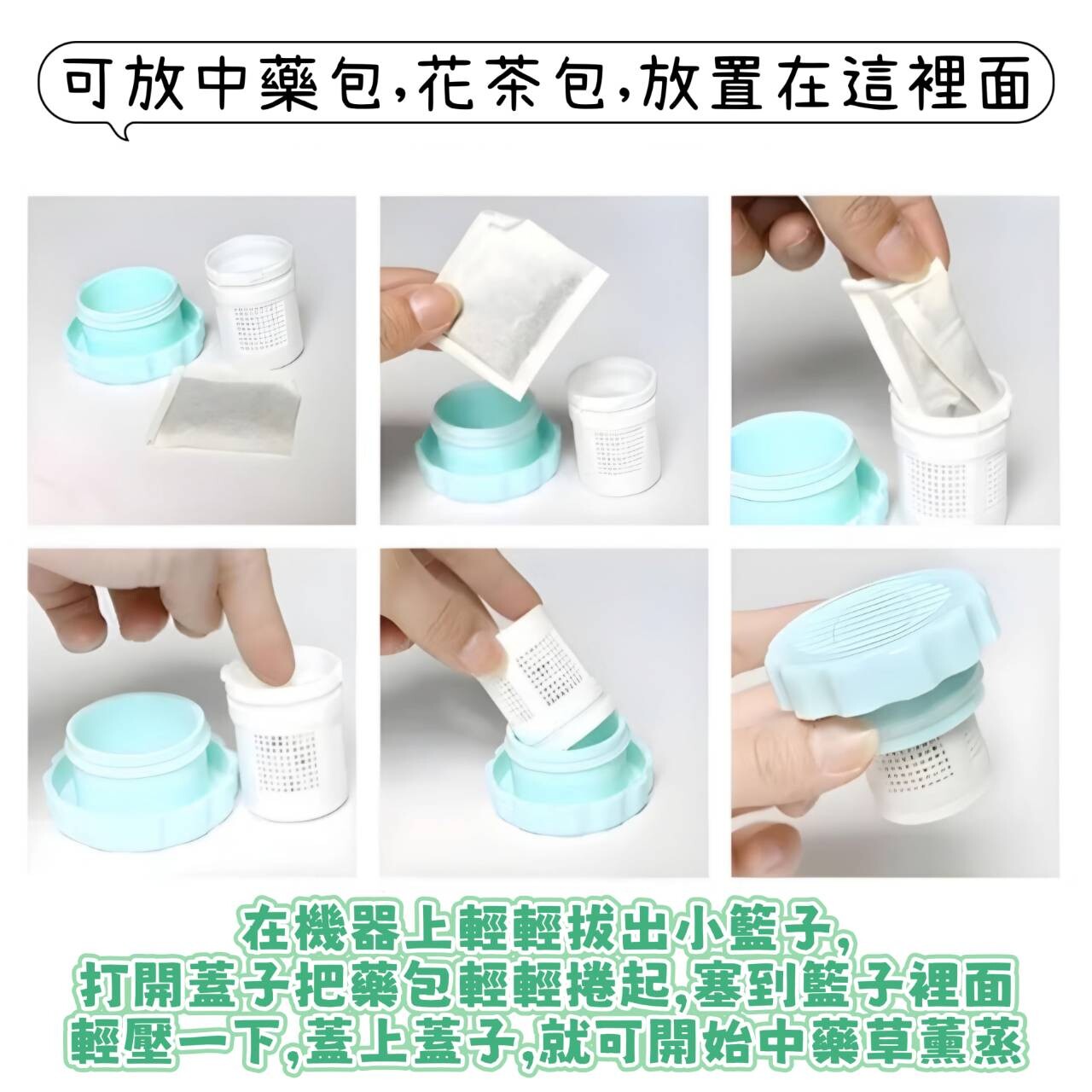 可放中藥包,花茶包,放置在這裡面

在機器上輕輕拔出小籃子,
打開蓋子把藥包輕輕捲起,塞到籃子裡面
輕壓一下,蓋上蓋子,就可開始中藥草薰蒸