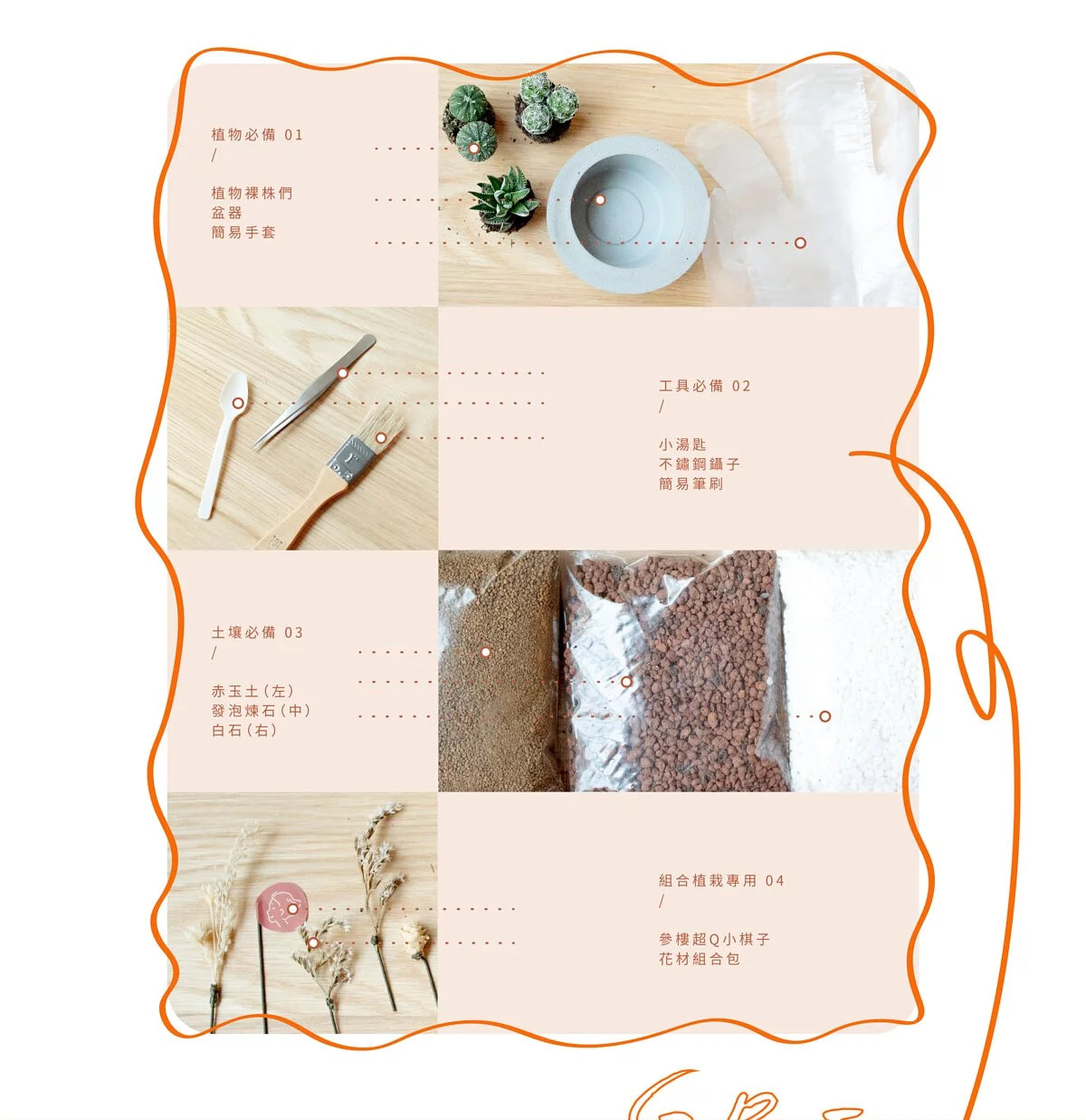 植物必備 01
/

植物裸株們
盆器
簡易手套

工具必備 02
/

小湯匙
不鏽鋼鑷子
簡易筆刷

土壤必備 03
/

赤玉土（左）
發泡煉石（中）
白石（右）

組合植栽專用 04
/

參樓超Q小棋子
花材組合包