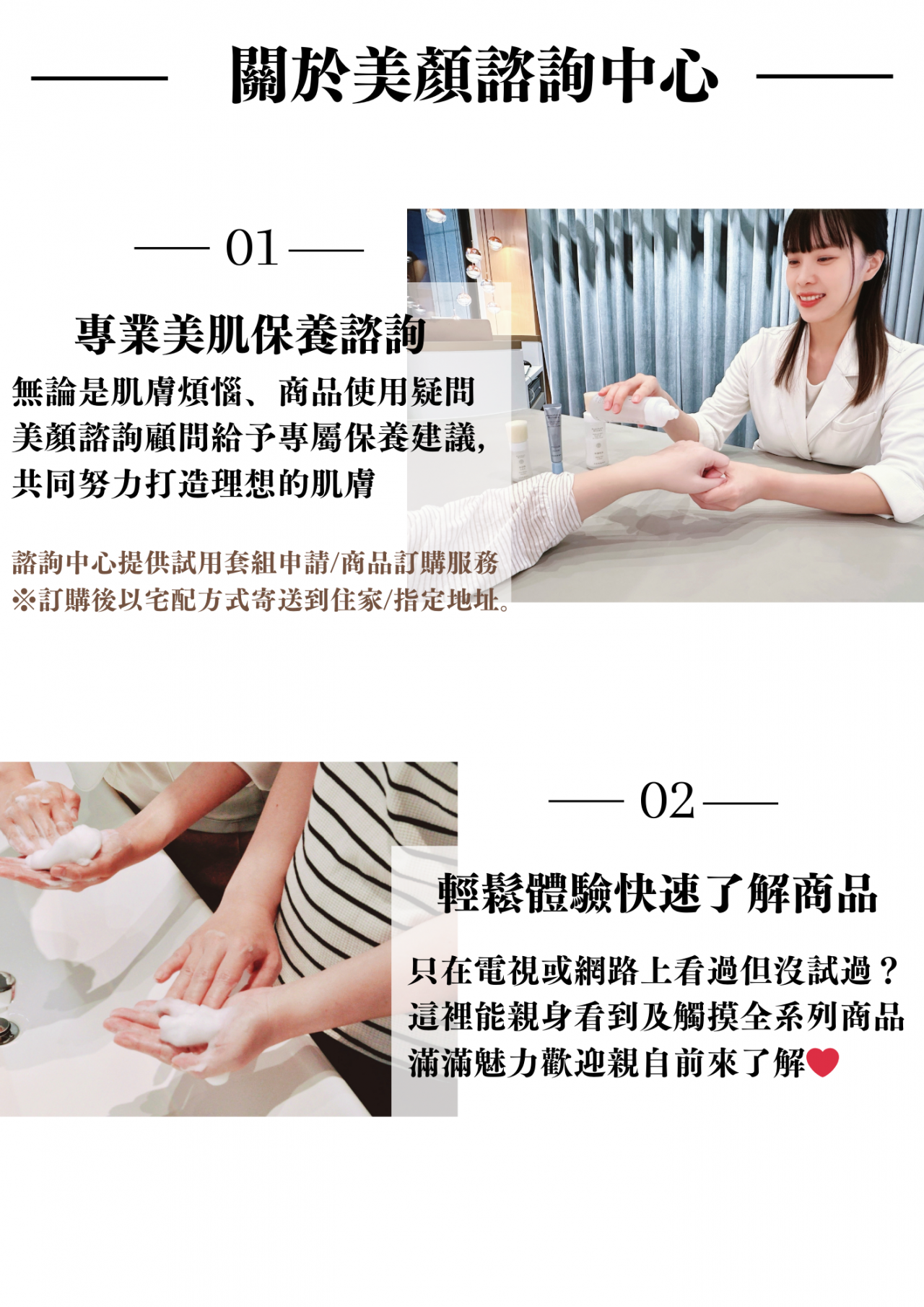 關於美顏諮詢中心

01

專業美肌保養諮詢

無論是肌膚煩惱、商品使用疑問
美顏諮詢顧問給予專屬保養建議,
共同努力打造理想的肌膚

諮詢中心提供試用套組申請/商品訂購服務
※訂購後以宅配方式寄送到住家/指定地址。

02

輕鬆體驗快速了解商品

只在電視或網路上看過但沒試過?
這裡能親身看到及觸摸全系列商品
滿滿魅力歡迎親自前來了解