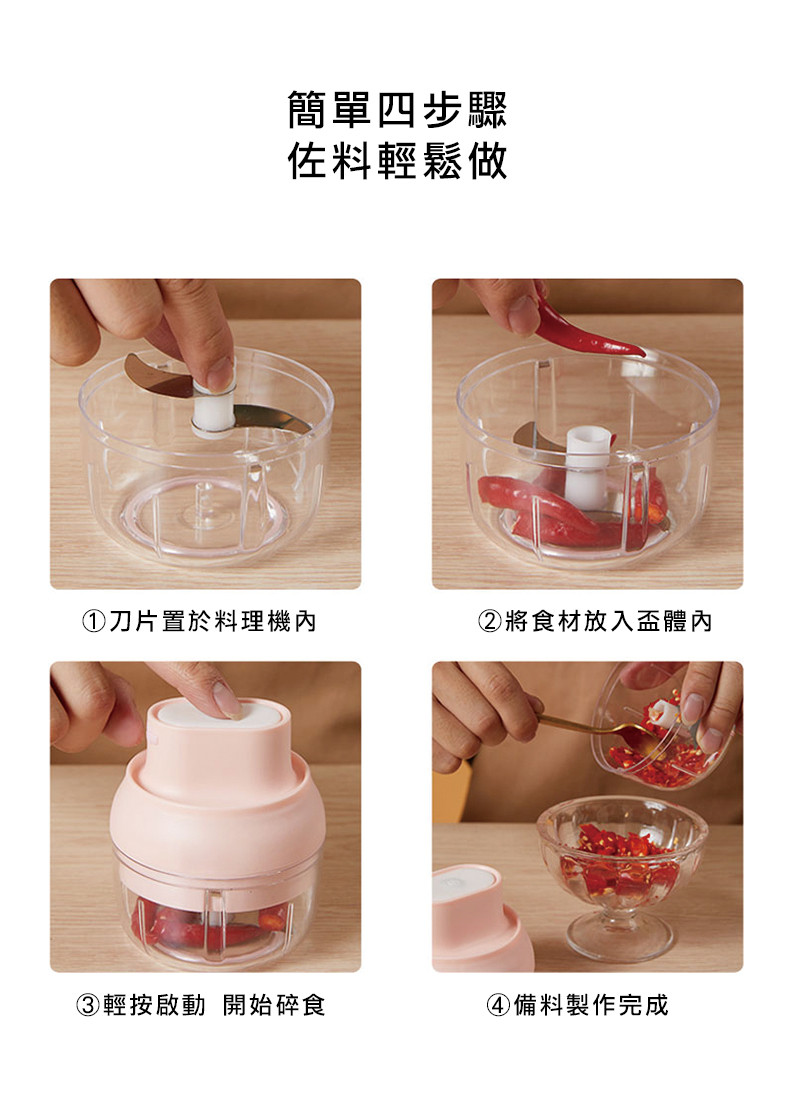 簡單四步驟
佐料輕鬆做

①刀片置於料理機內

②將食材放入盃體內

③輕按啟動 開始碎食

④備料製作完成