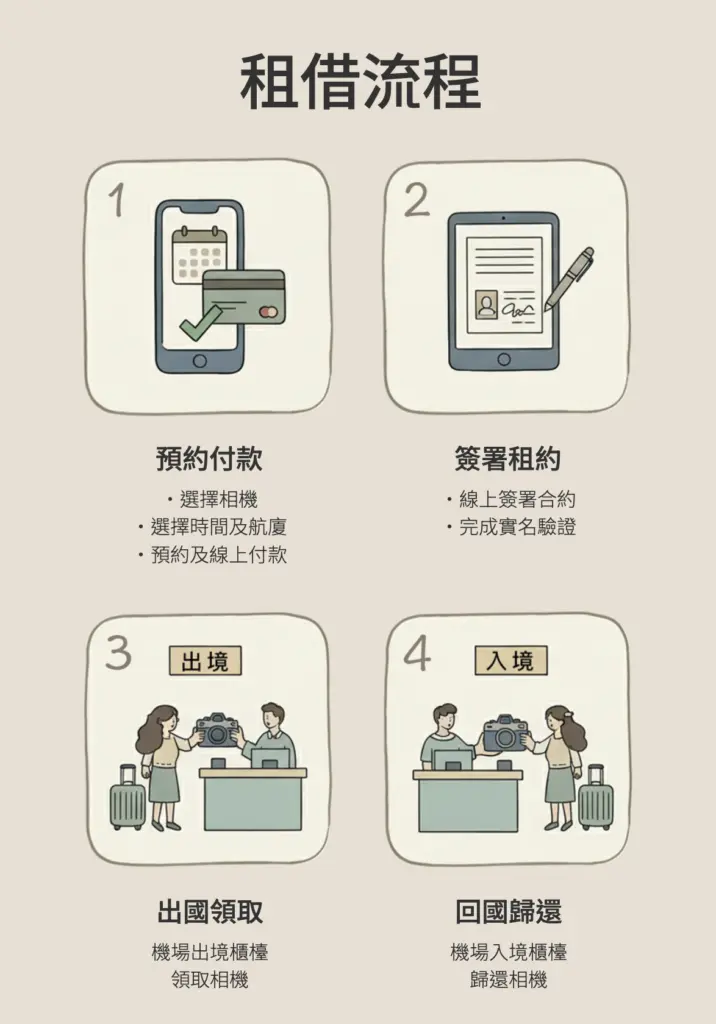 租借流程

1

預約付款

・選擇相機
・選擇時間及航廈
・預約及線上付款

2

簽署租約

・線上簽署合約
・完成實名驗證

3

出境

出國領取

機場出境櫃檯
領取相機

4

入境

回國歸還

機場入境櫃檯
歸還相機