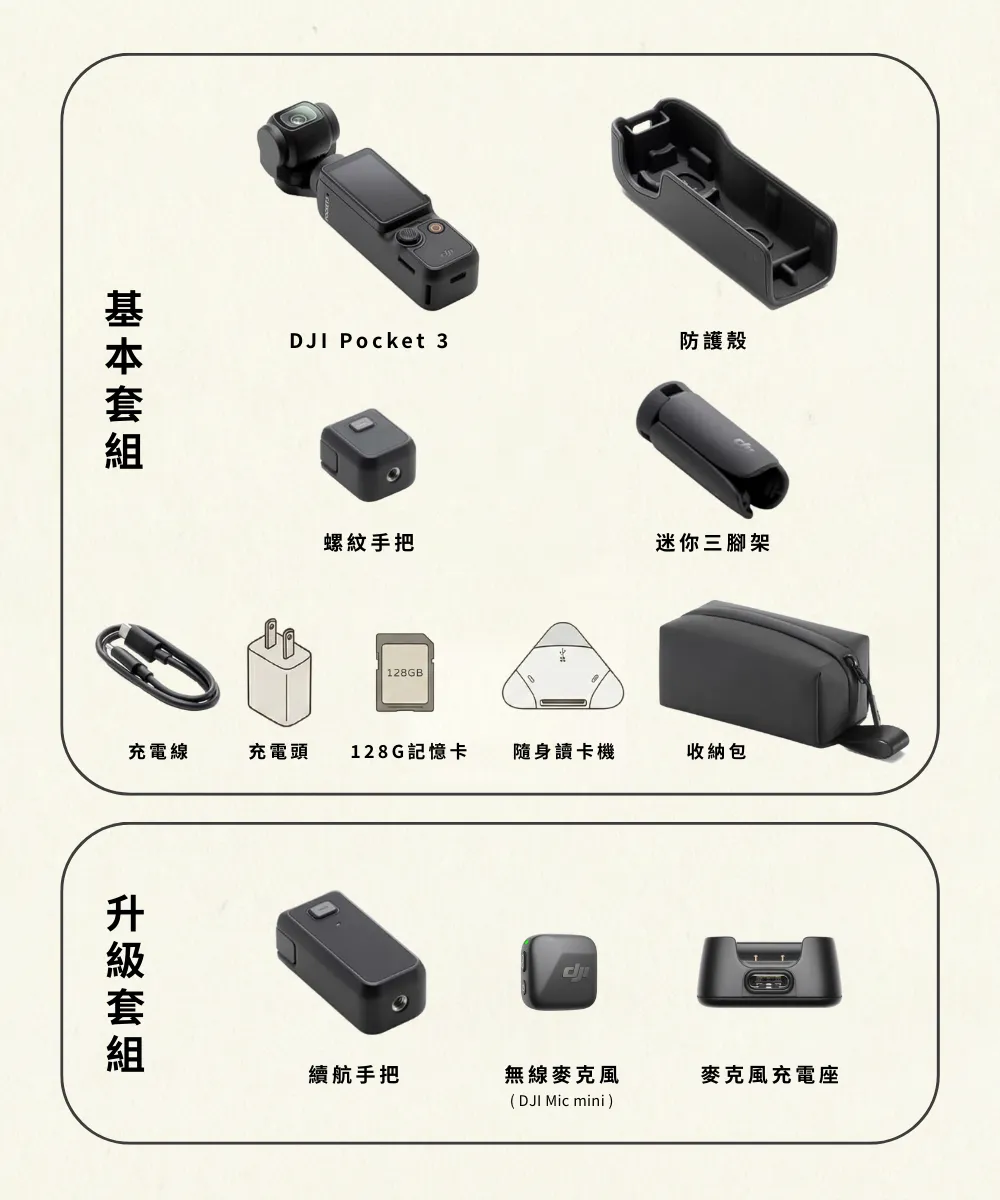 基本套組

DJI Pocket 3

防護殼

螺紋手把

迷你三腳架

128GB

充電線

充電頭

128G記憶卡

隨身讀卡機

收納包

升級套組

續航手把

無線麥克風
( DJI Mic mini )

麥克風充電座